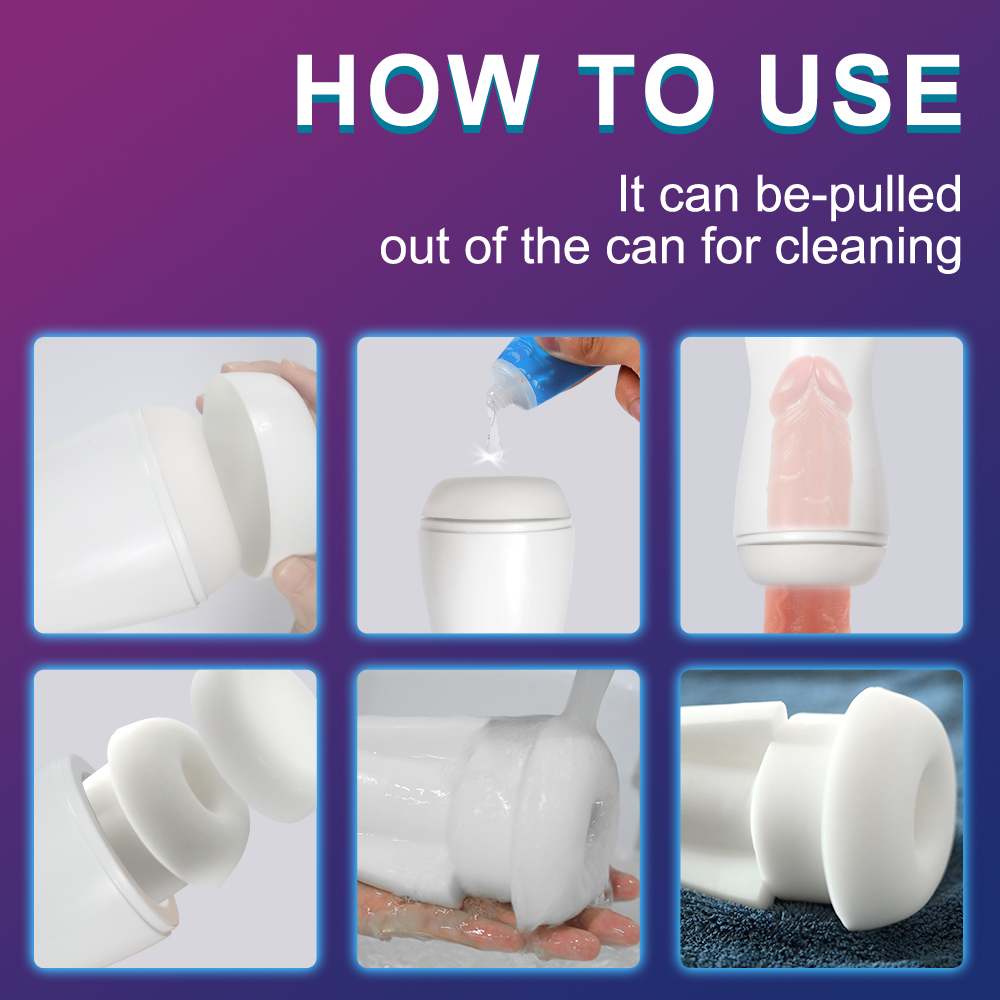 HOW TO USE

It can be-pulled out of the can for cleaning